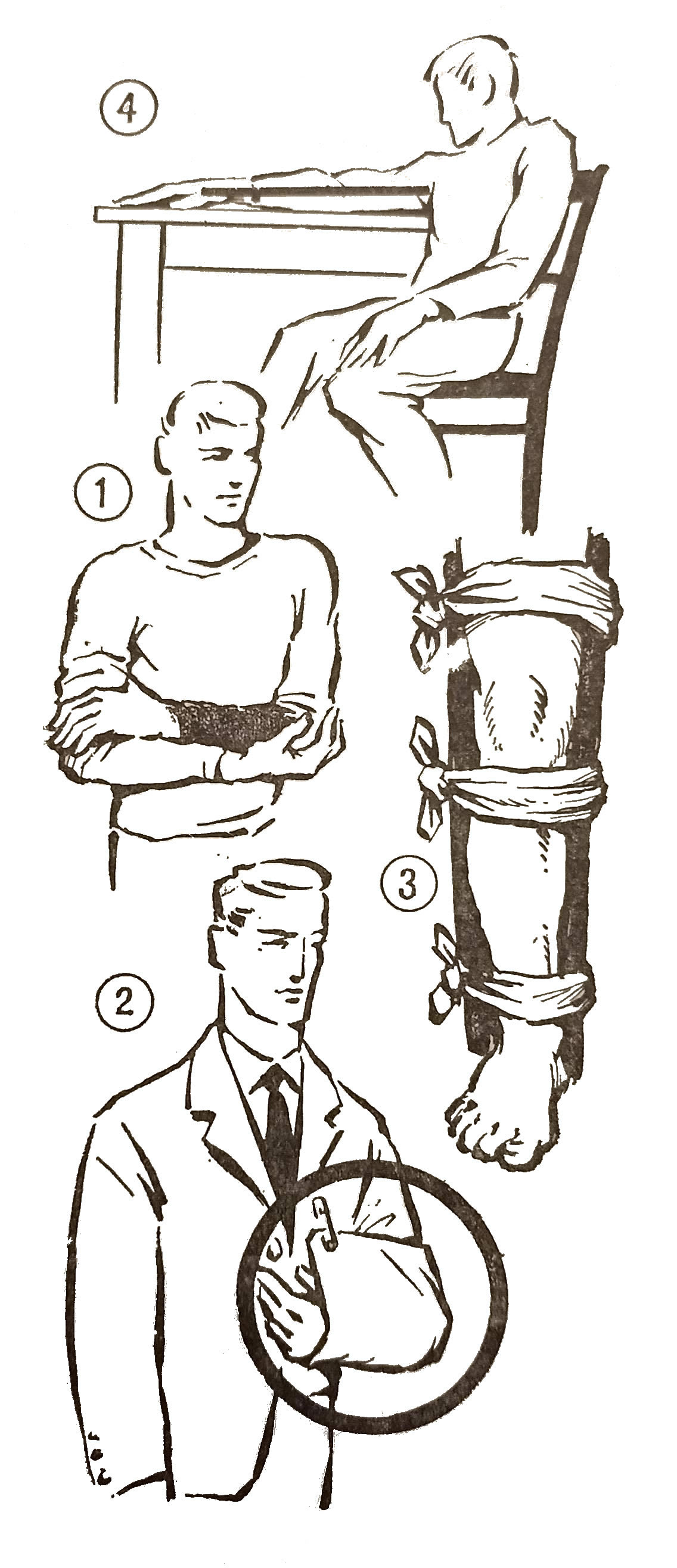 4

1

3

2