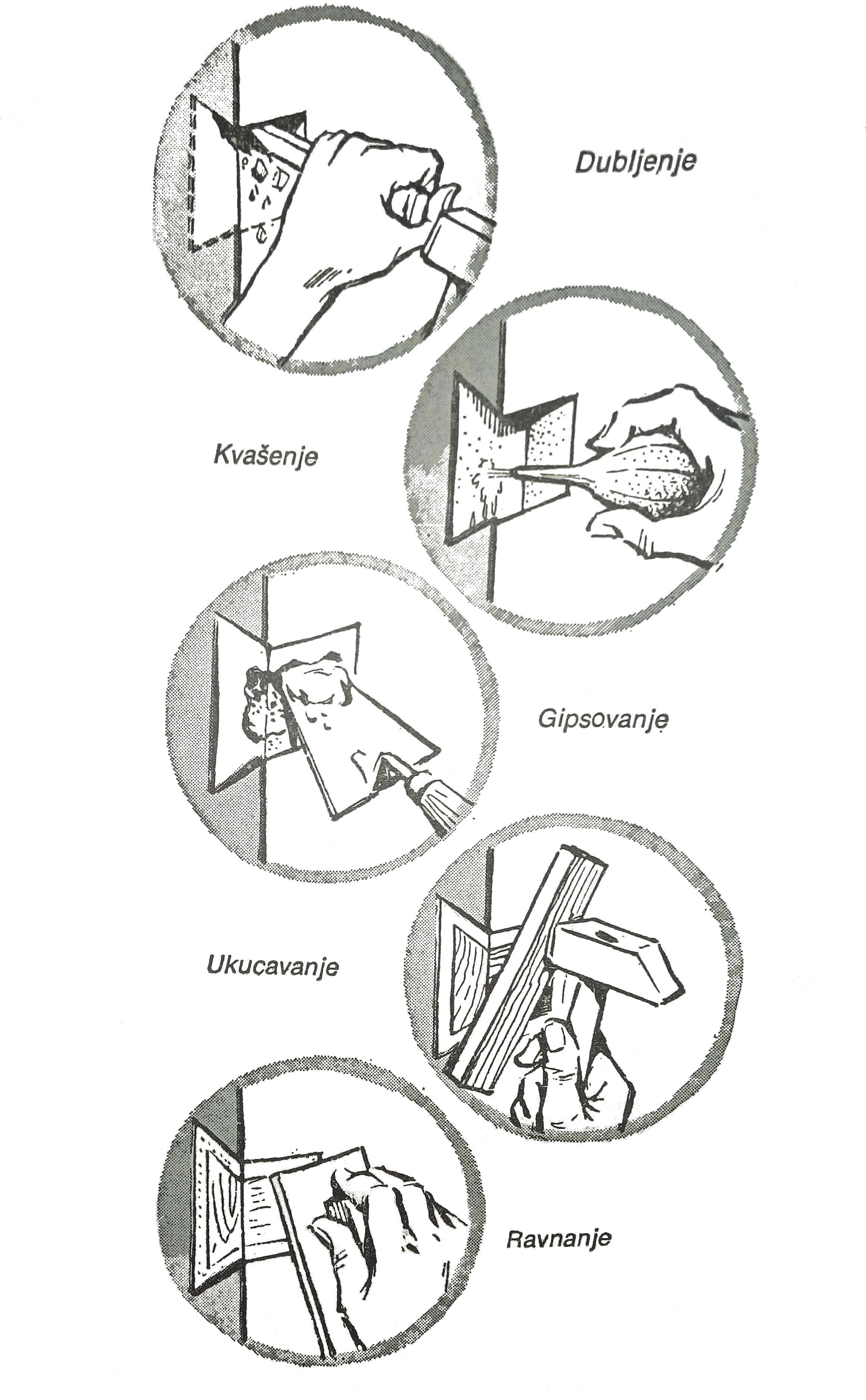 Dubljenje

Kvašenje

Gipsovanje

Ukucavanje

Ravnanje