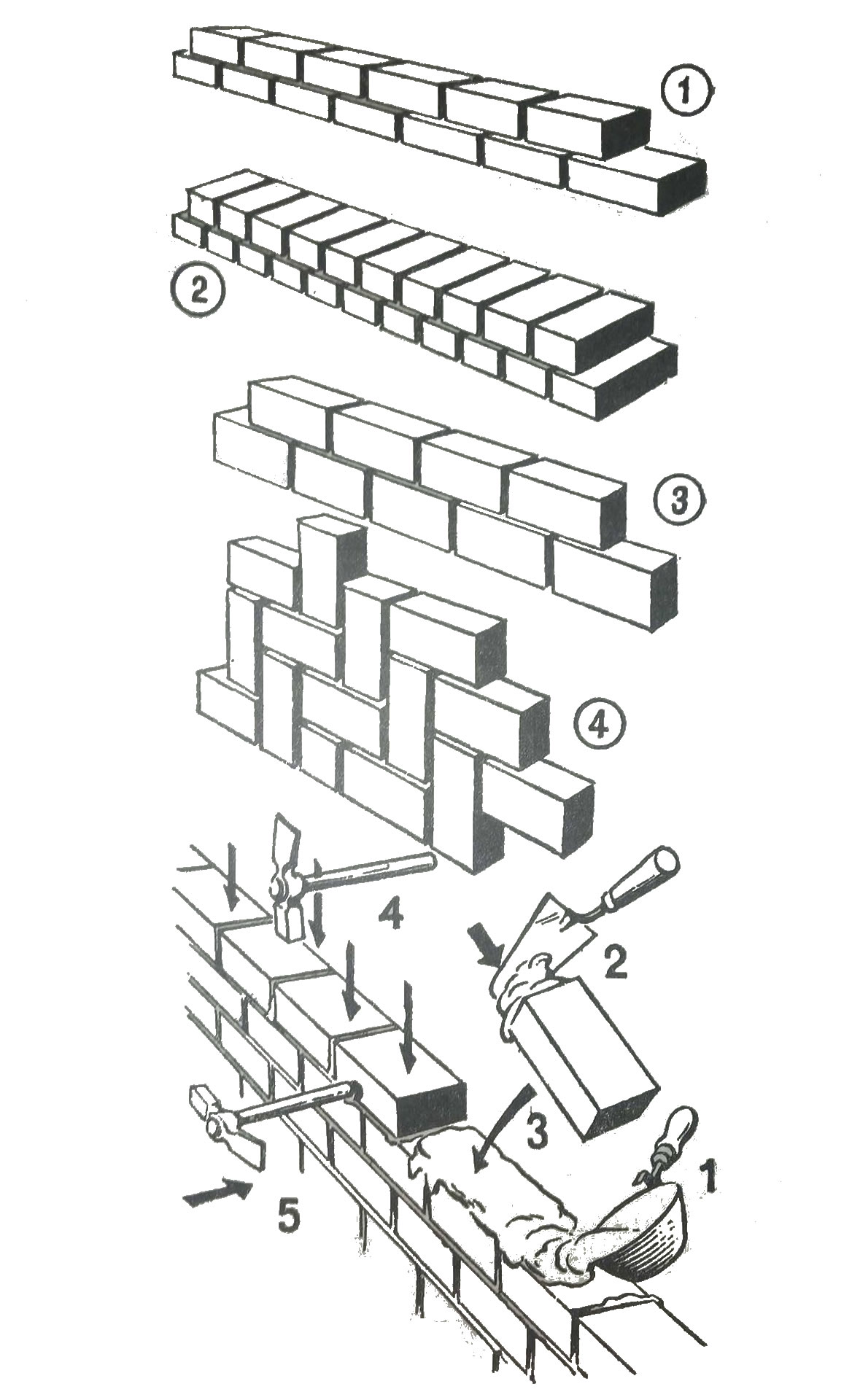 ①
②
③
④
4
2
3
1
5