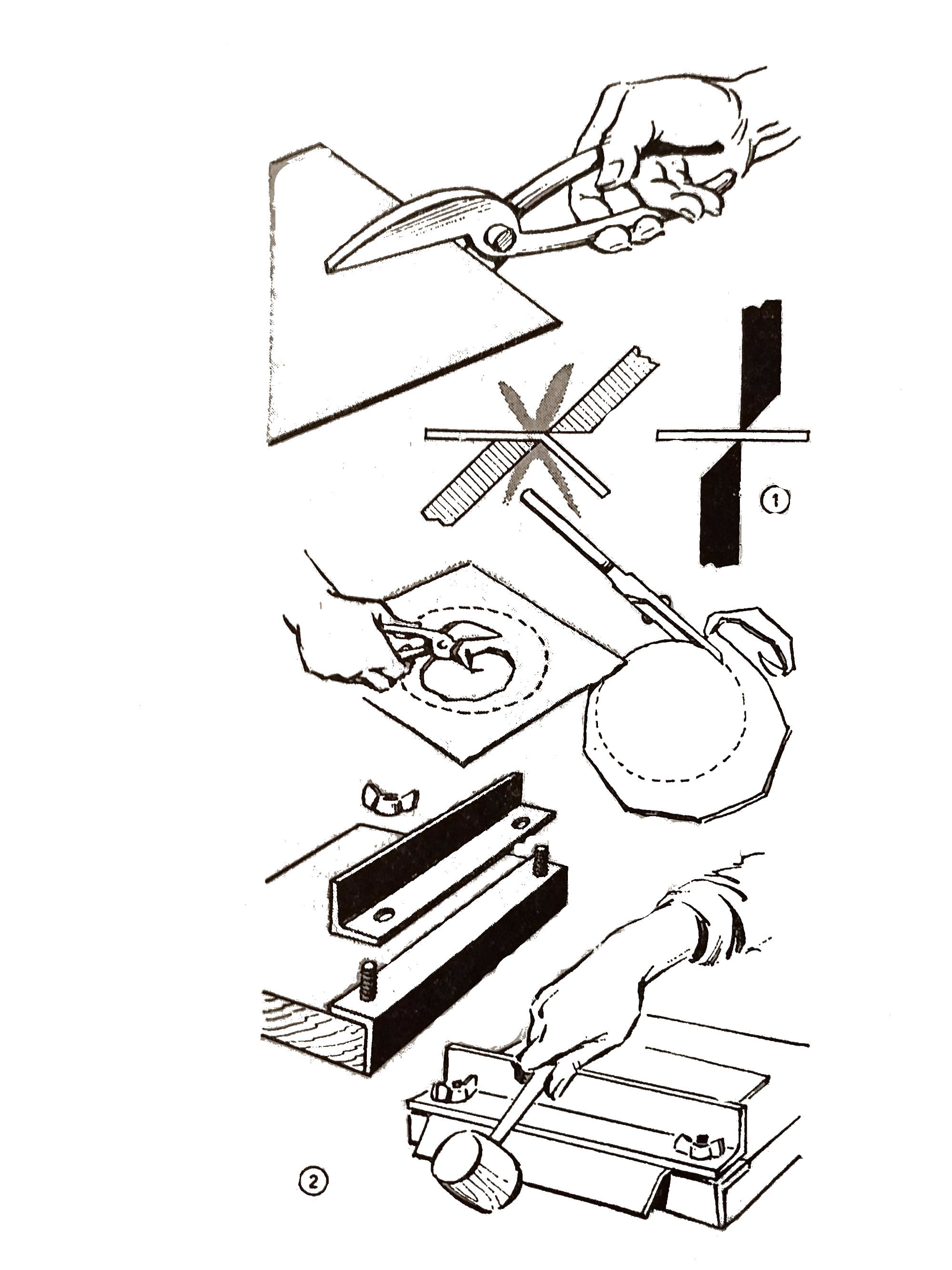 1

2