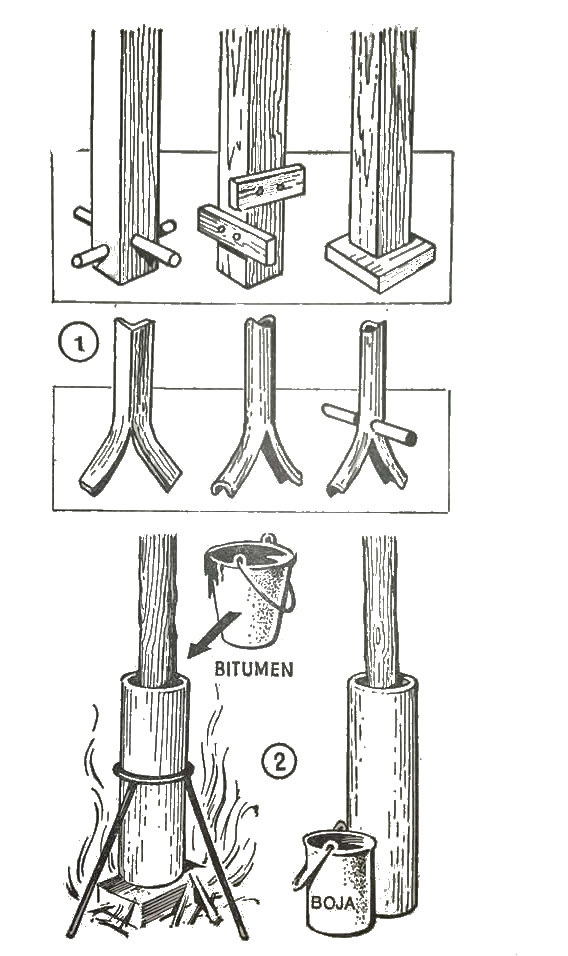 1

BITUMEN

2

BOJA